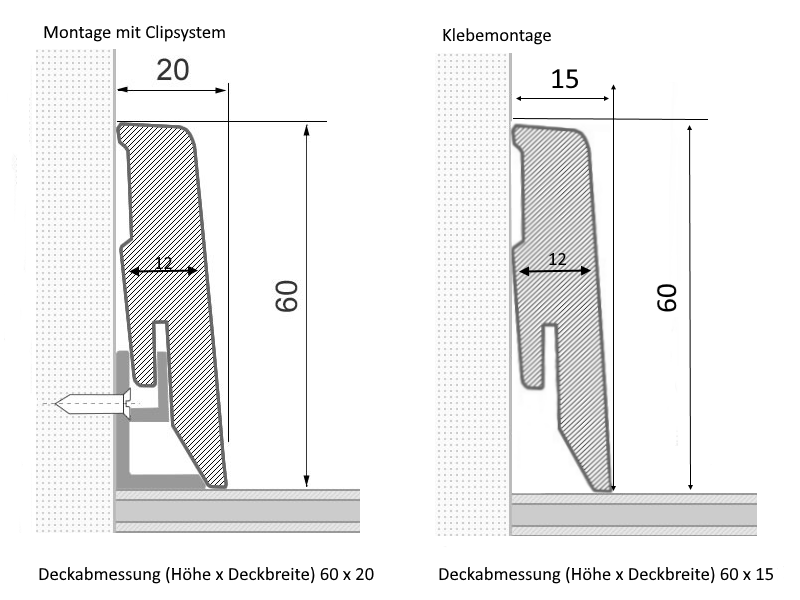 Montage mit Clipsystem

20

12

60

Deckabmessung (Höhe x Deckbreite) 60 x 20

Klebemontage

15

12

60

Deckabmessung (Höhe x Deckbreite) 60 x 15